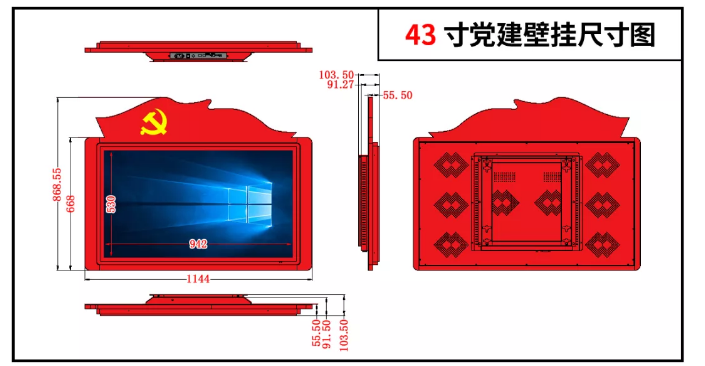 43 寸党建壁挂尺寸图

103.50
91.27
55.50

868.55
668
530
942
1144

55.50
91.50
103.50